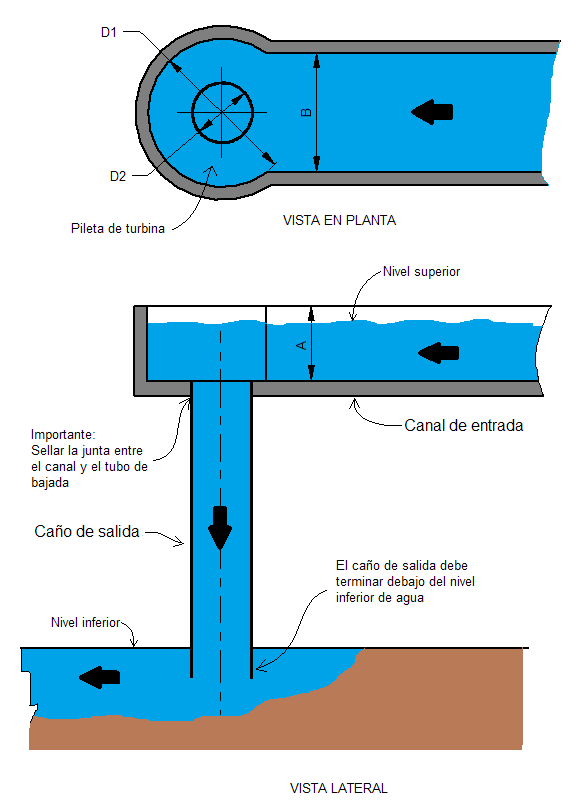 D1

B

D2

Pileta de turbina

VISTA EN PLANTA

Nivel superior

A

Canal de entrada

Importante:
Sellar la junta entre el canal y el tubo de bajada

Caño de salida

El caño de salida debe terminar debajo del nivel inferior de agua

Nivel inferior

VISTA LATERAL